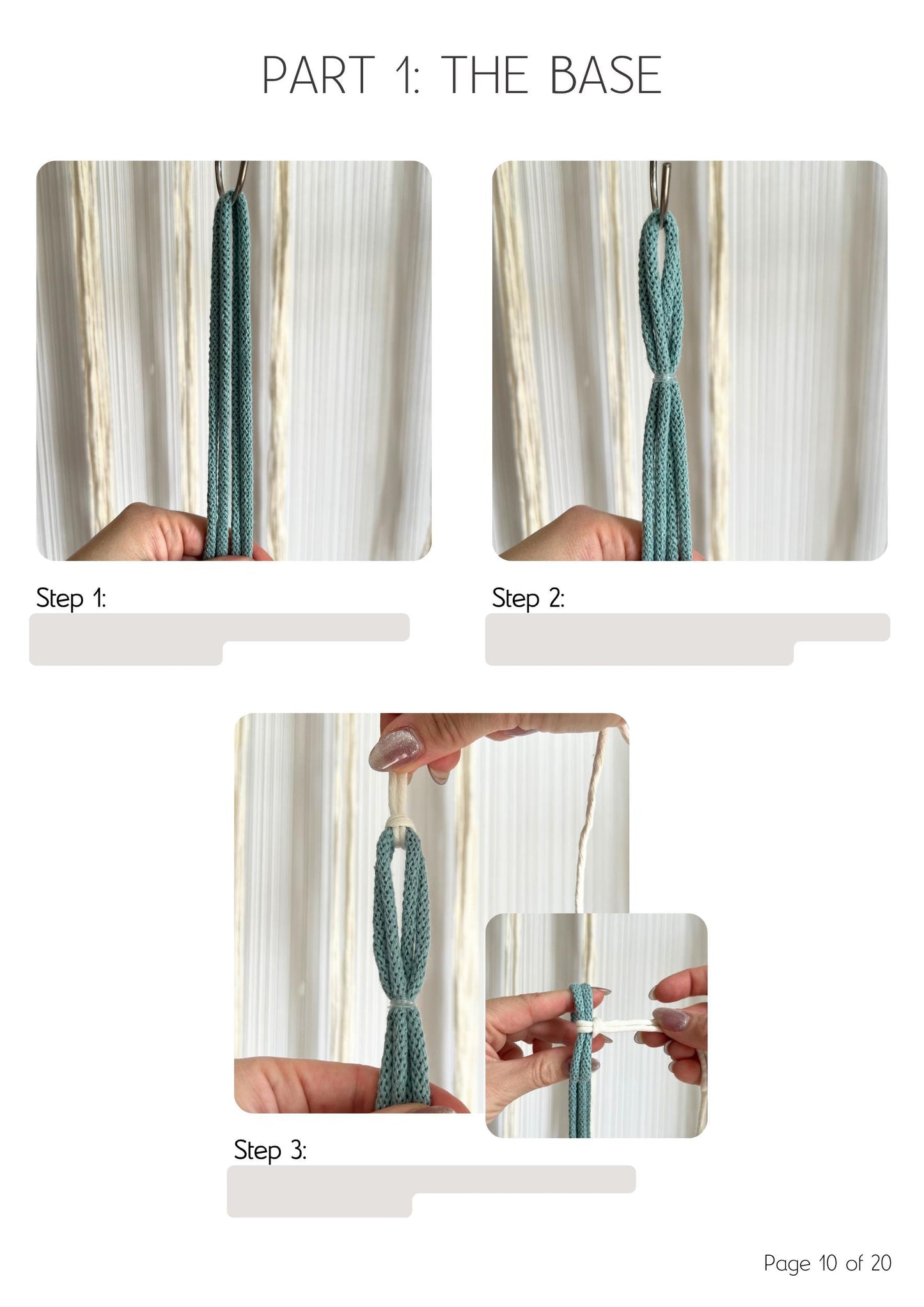 PART 1: THE BASE

Step 1:

Step 2:

Step 3:

Page 10 of 20