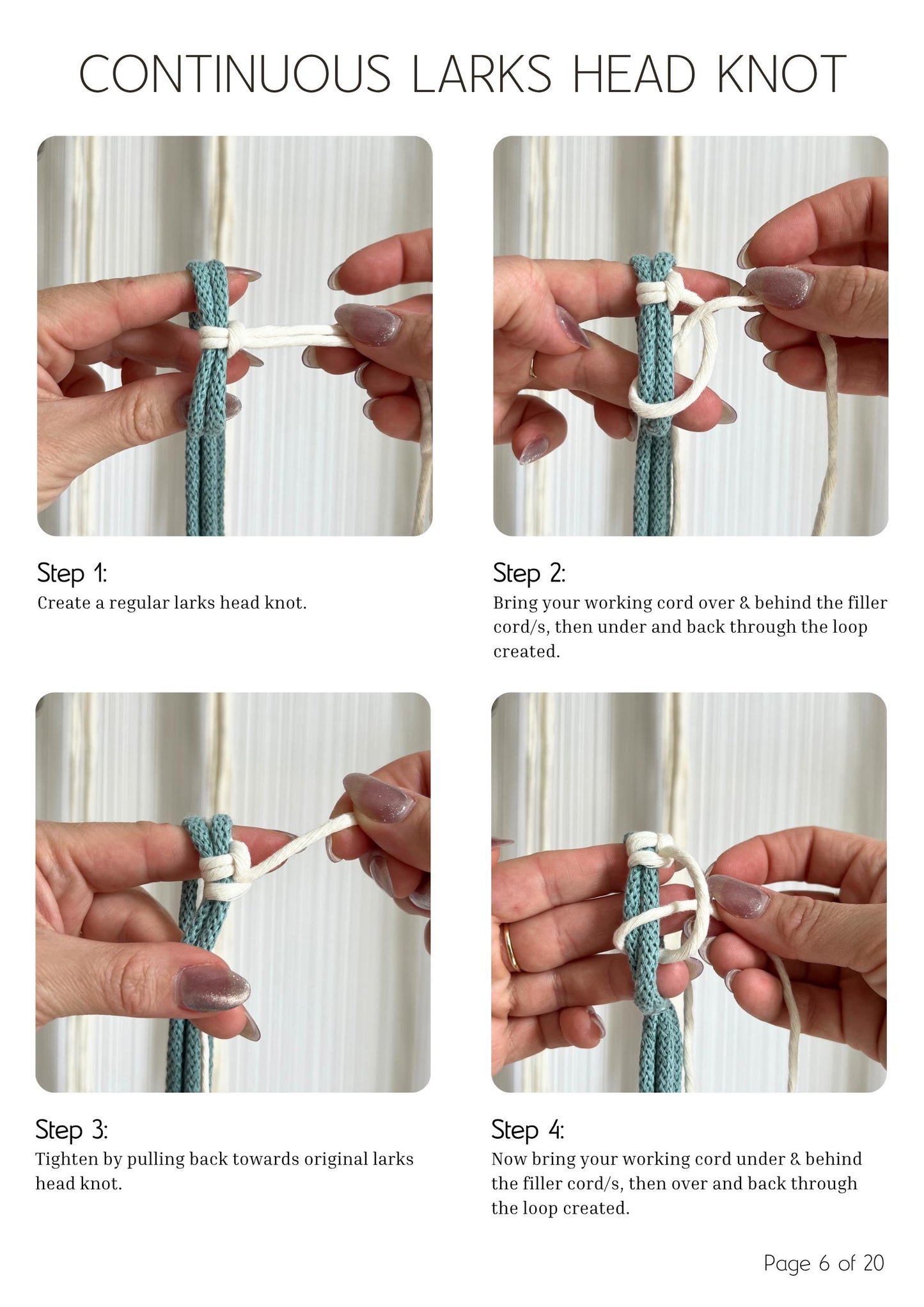 CONTINUOUS LARKS HEAD KNOT

Step 1:
Create a regular larks head knot.

Step 2:
Bring your working cord over & behind the filler cord/s, then under and back through the loop created.

Step 3:
Tighten by pulling back towards original larks head knot.

Step 4:
Now bring your working cord under & behind the filler cord/s, then over and back through the loop created.

Page 6 of 20